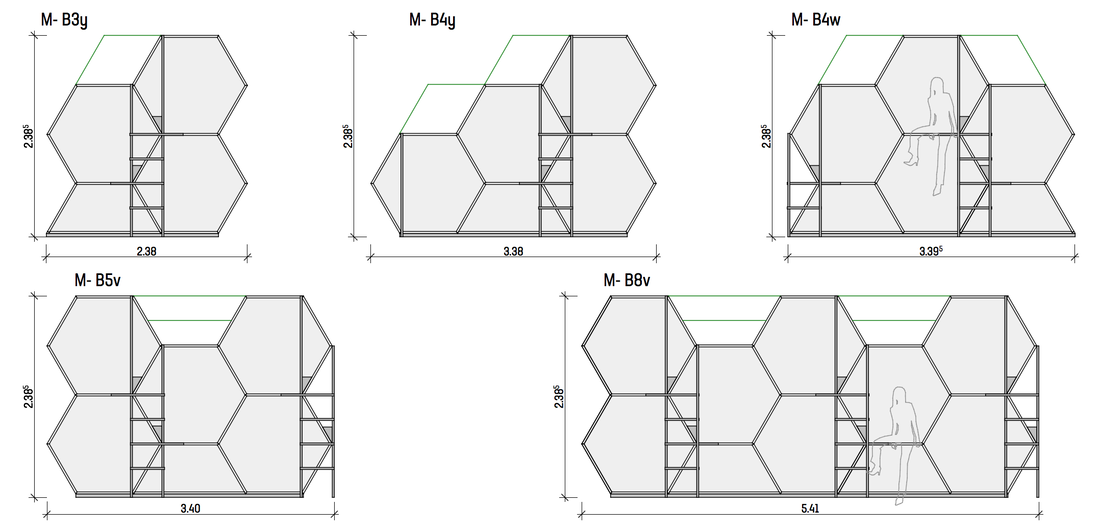 M- B3y

$2.38^5$

2.38

M- B4y

$2.38^5$

3.38

M- B4w

$2.38^5$

$3.39^5$

M- B5v

$2.38^5$

3.40

M- B8v

$2.38^5$

5.41