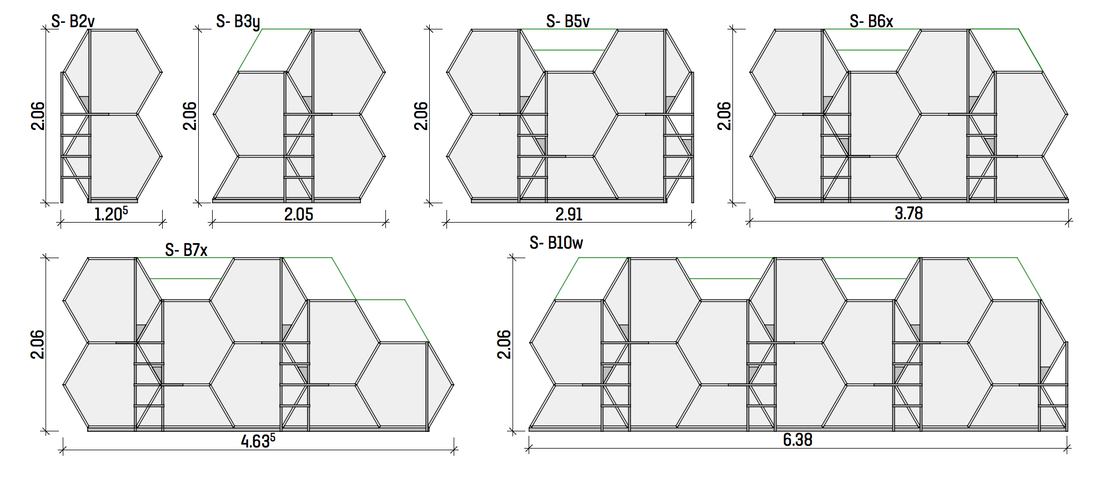 S- B2v
2.06
$1.20^5$

S- B3y
2.06
2.05

S- B5v
2.06
2.91

S- B6x
2.06
3.78

S- B7x
2.06
$4.63^5$

S- B10w
2.06
6.38